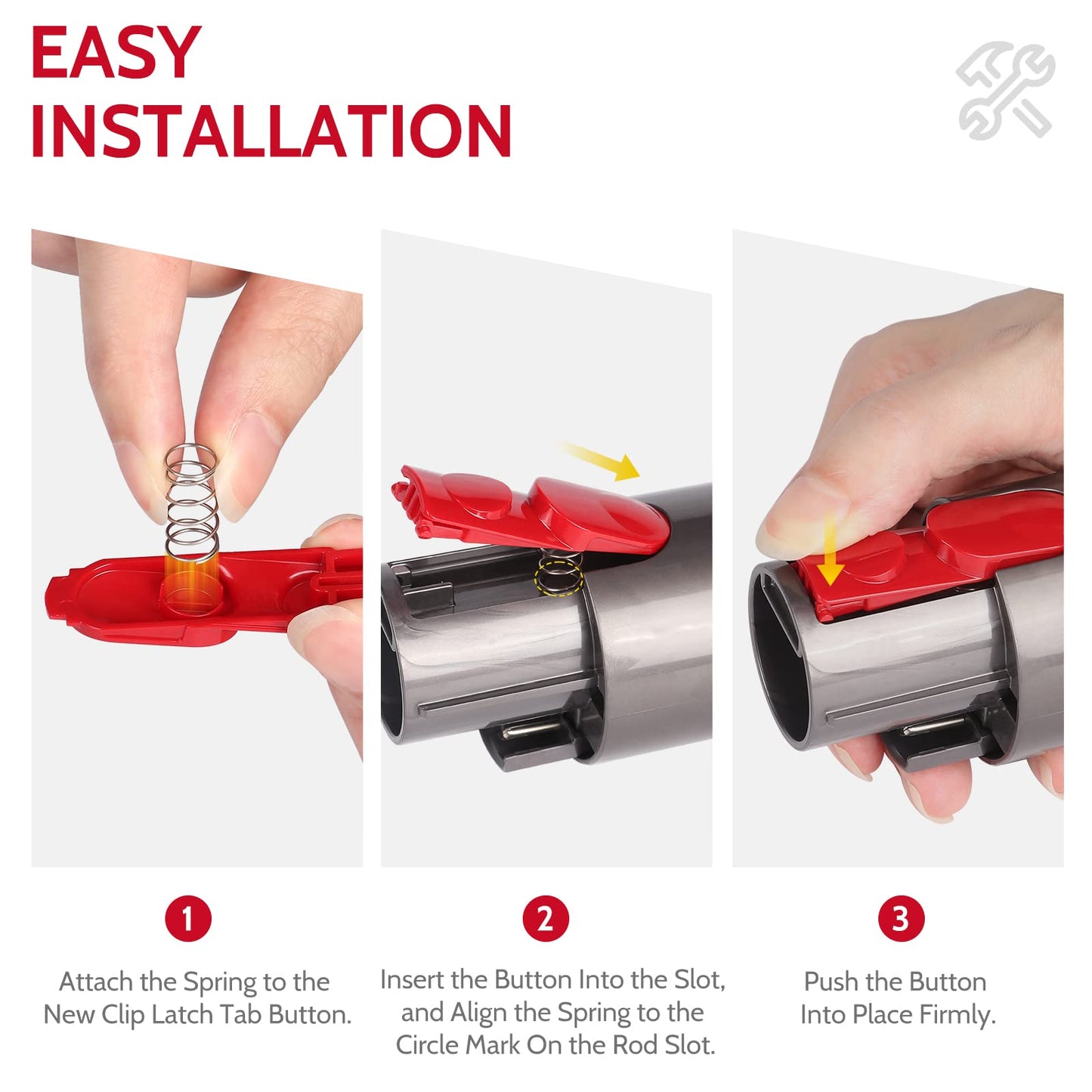 EASY INSTALLATION

1

Attach the Spring to the New Clip Latch Tab Button.

2

Insert the Button Into the Slot, and Align the Spring to the Circle Mark On the Rod Slot.

3

Push the Button Into Place Firmly.