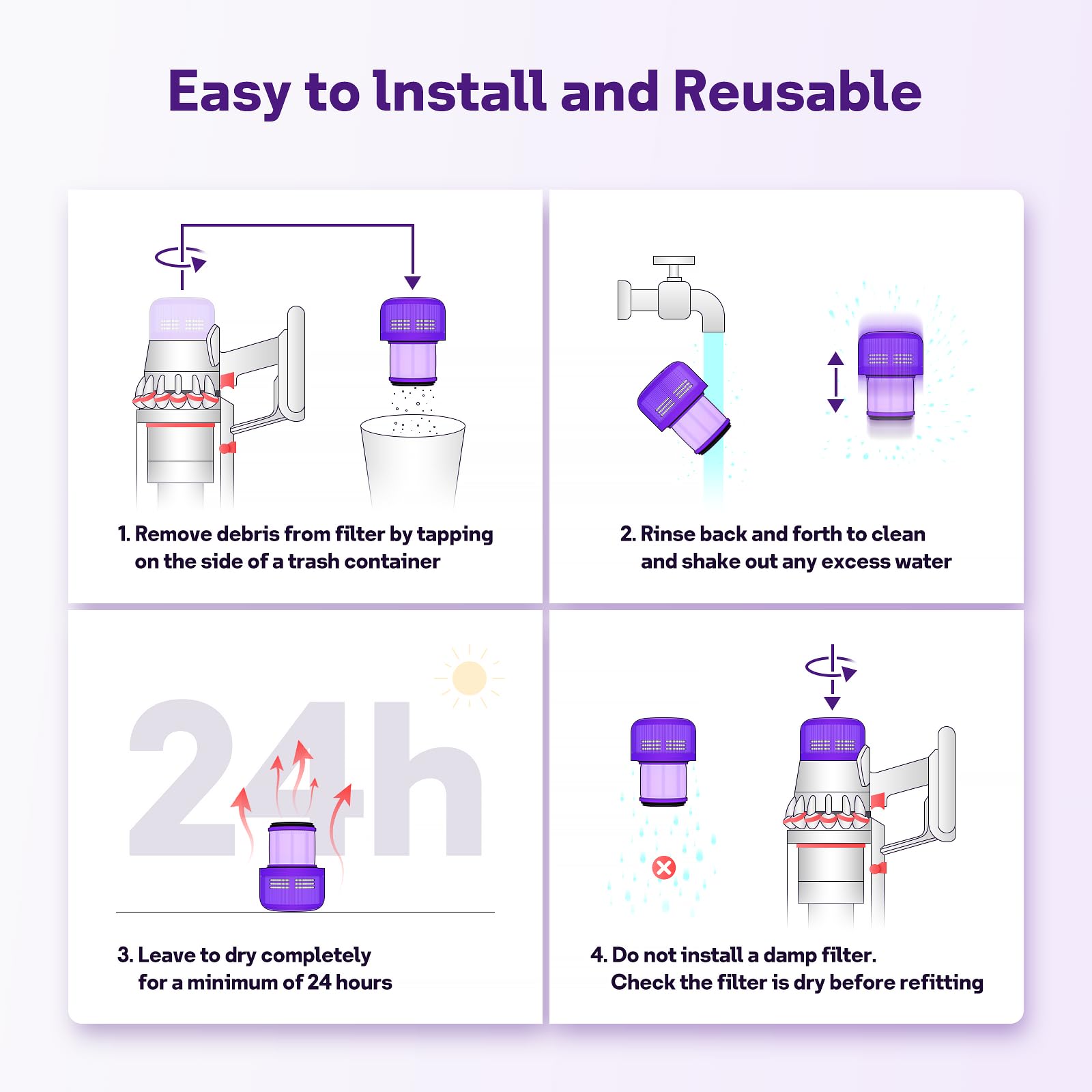 Easy to Install and Reusable

1. Remove debris from filter by tapping on the side of a trash container

2. Rinse back and forth to clean and shake out any excess water

24h

3. Leave to dry completely for a minimum of 24 hours

4. Do not install a damp filter. Check the filter is dry before refitting