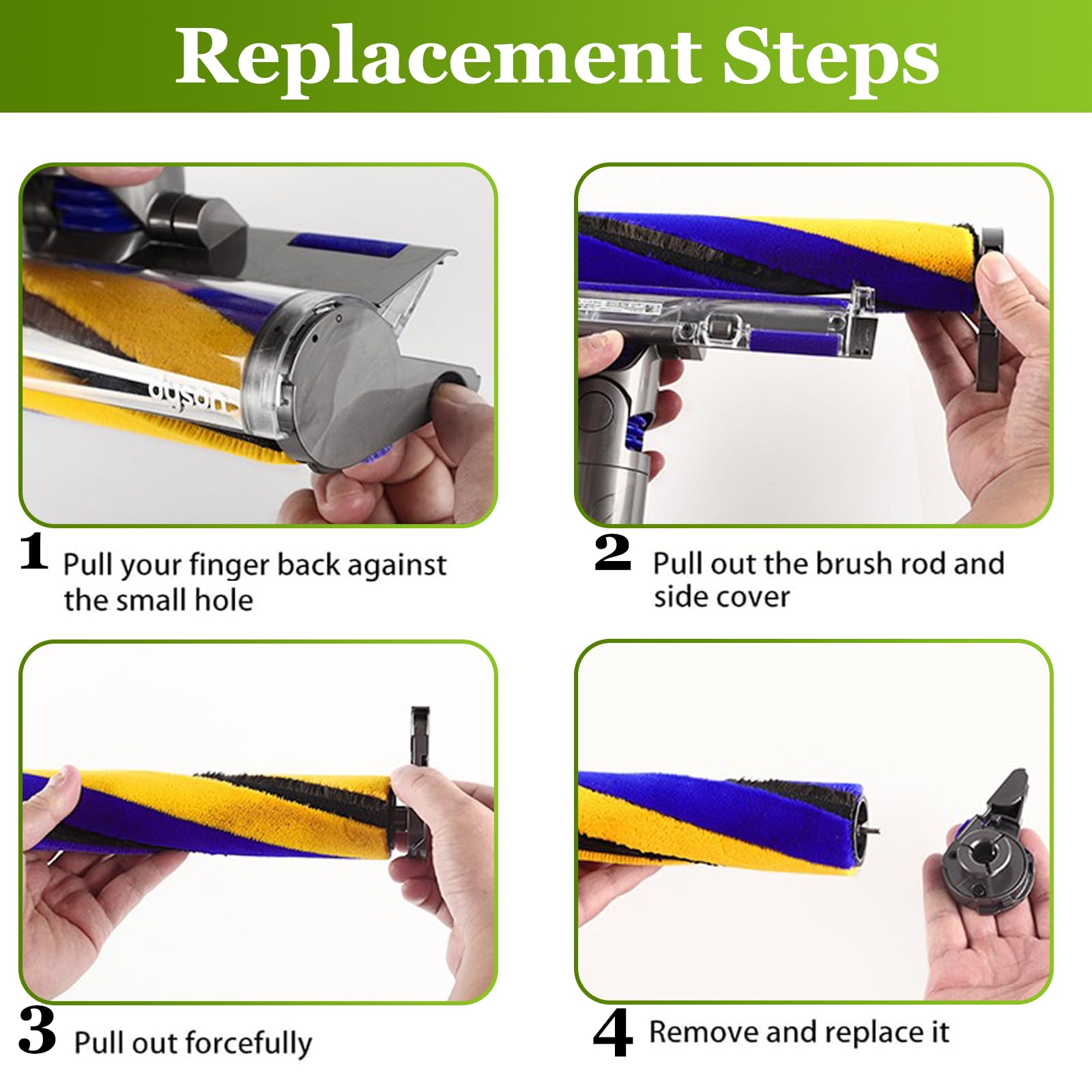 Replacement Steps

dyson

1 Pull your finger back against the small hole

2 Pull out the brush rod and side cover

3 Pull out forcefully

4 Remove and replace it