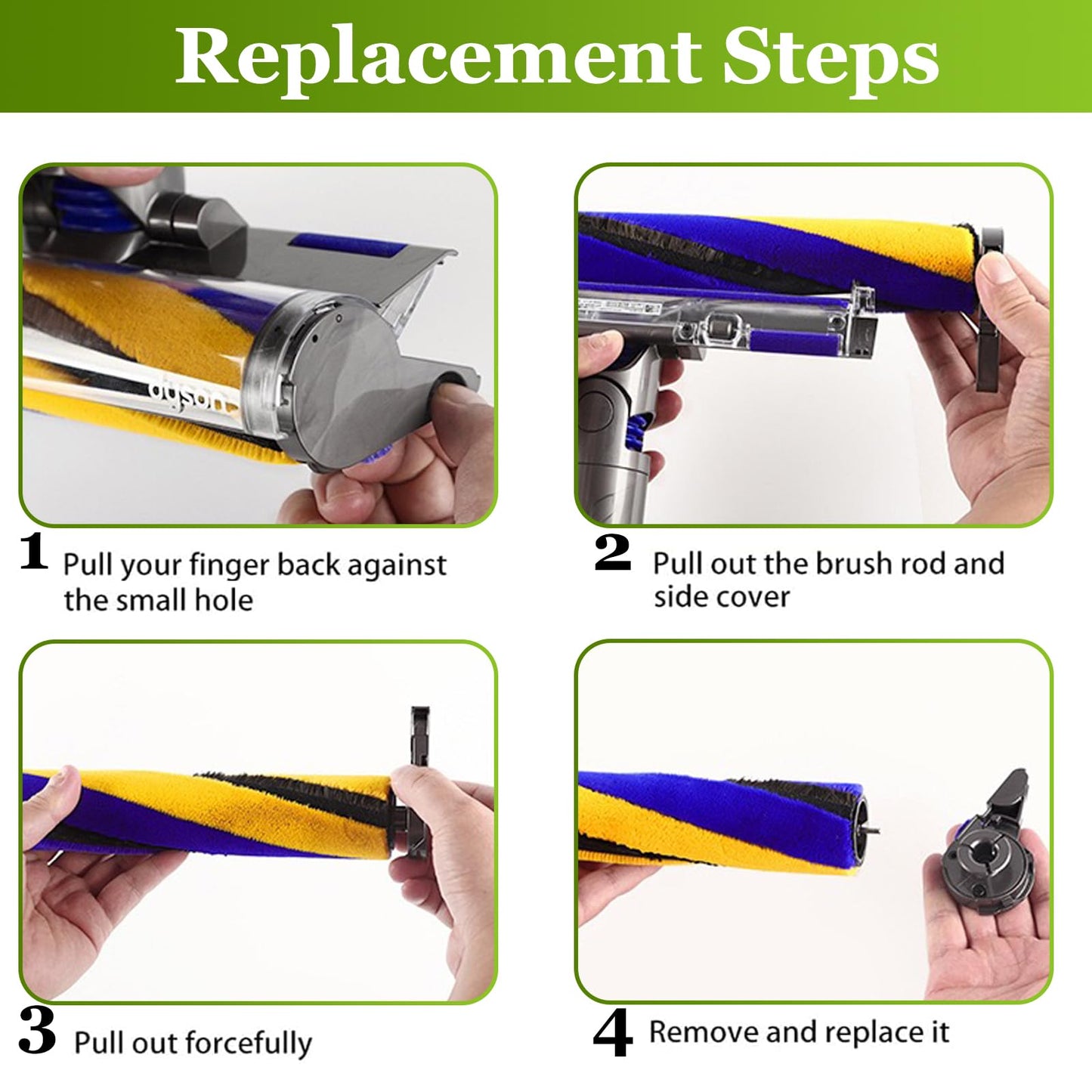 Replacement Steps

dyson

1 Pull your finger back against the small hole

2 Pull out the brush rod and side cover

3 Pull out forcefully

4 Remove and replace it