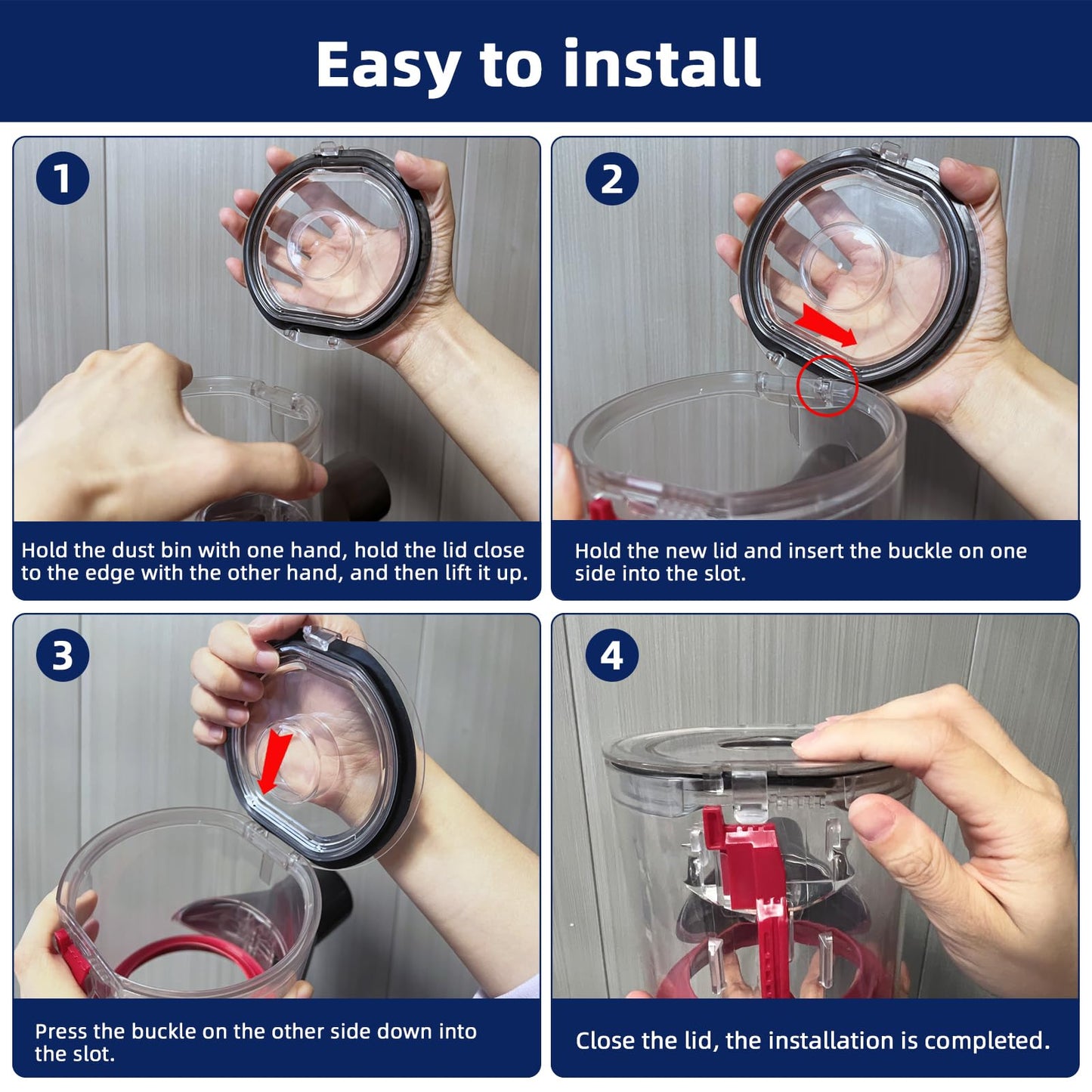 Easy to install

1

Hold the dust bin with one hand, hold the lid close to the edge with the other hand, and then lift it up.

2

Hold the new lid and insert the buckle on one side into the slot.

3

Press the buckle on the other side down into the slot.

4

Close the lid, the installation is completed.