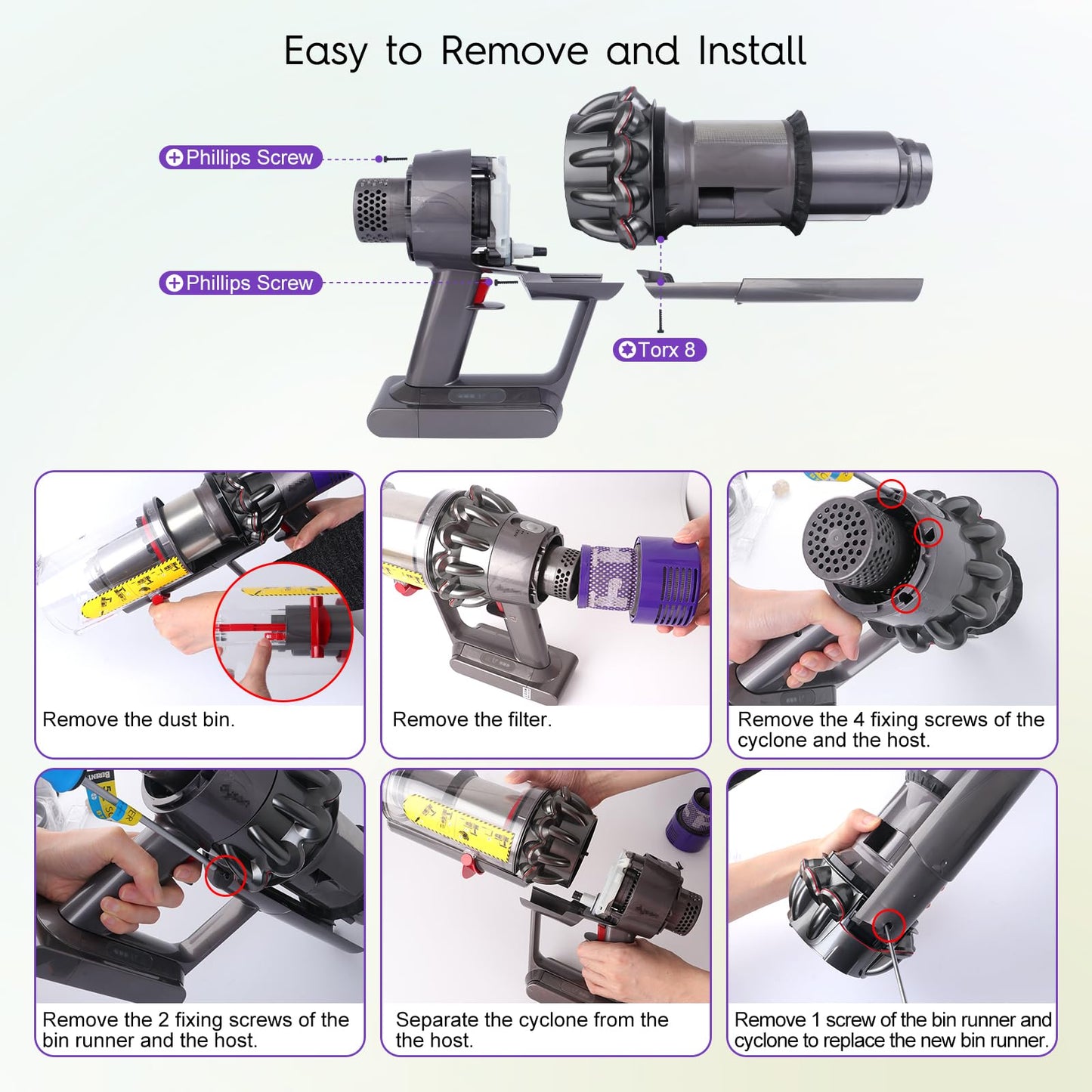 Easy to Remove and Install

Phillips Screw

Phillips Screw

Torx 8

Remove the dust bin.

Remove the filter.

Remove the 4 fixing screws of the cyclone and the host.

Remove the 2 fixing screws of the bin runner and the host.

Separate the cyclone from the the host.

Remove 1 screw of the bin runner and cyclone to replace the new bin runner.