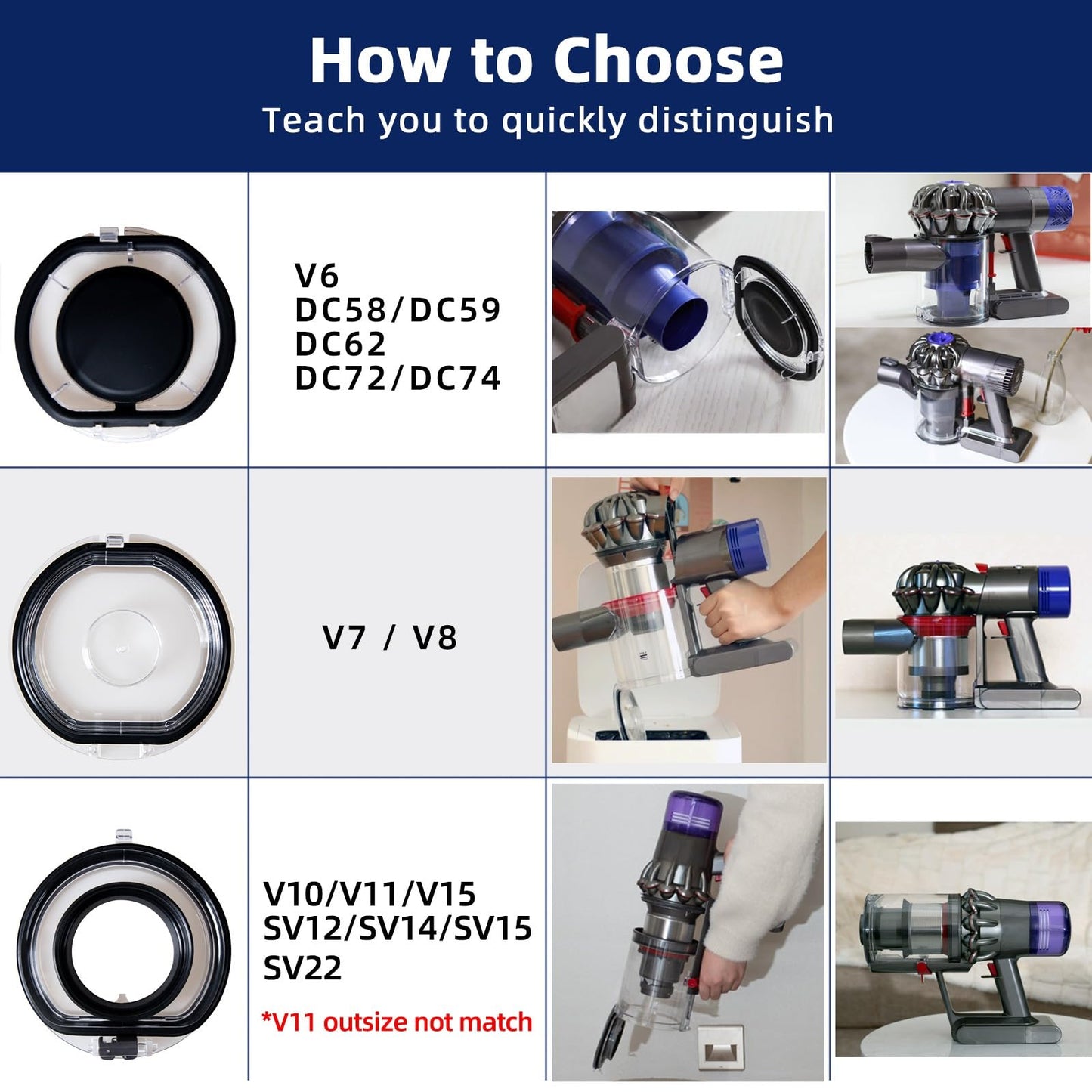 How to Choose
Teach you to quickly distinguish

V6
DC58/DC59
DC62
DC72/DC74

V7 / V8

V10/V11/V15
SV12/SV14/SV15
SV22

*V11 outsize not match