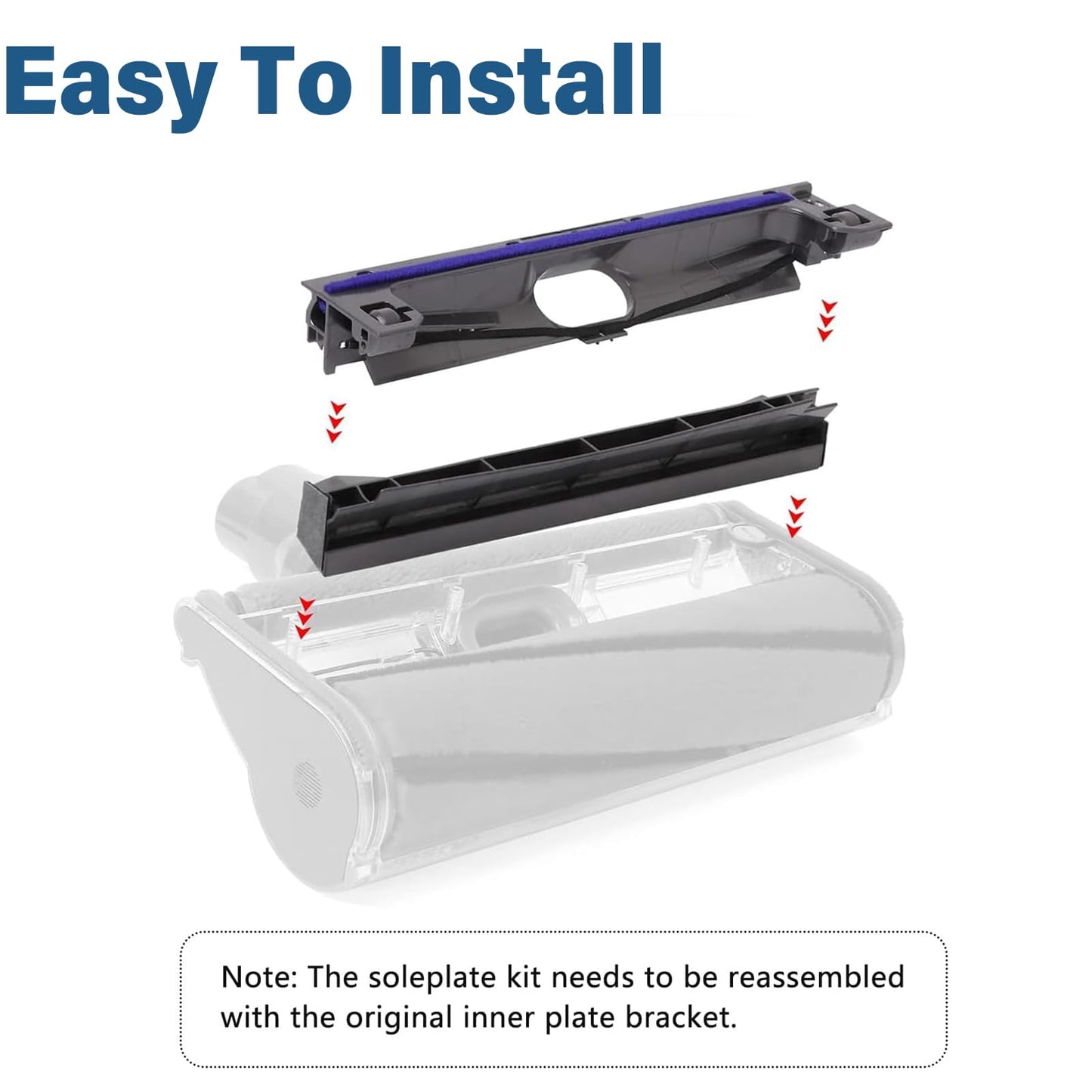 Easy To Install

Note: The soleplate kit needs to be reassembled with the original inner plate bracket.