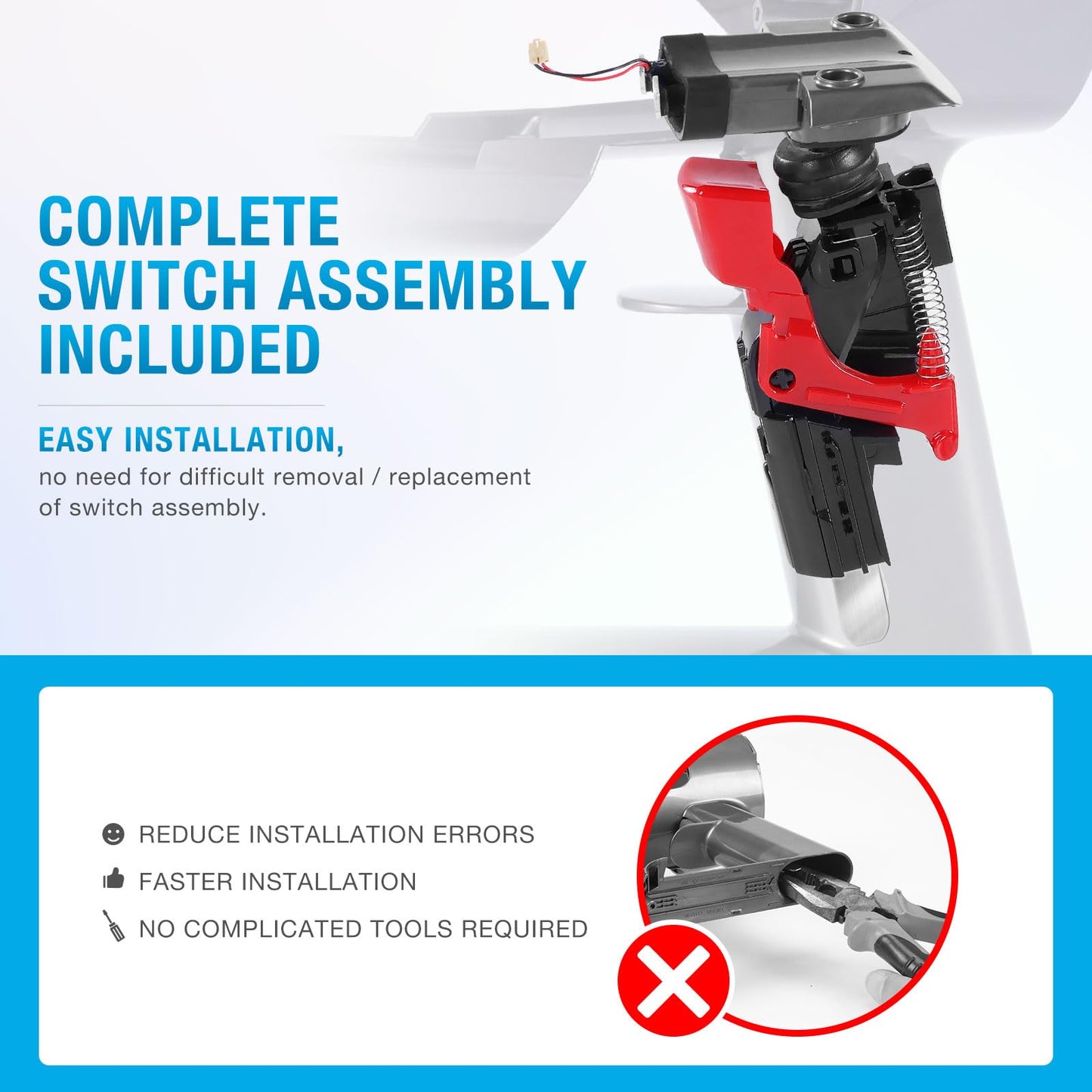 COMPLETE SWITCH ASSEMBLY INCLUDED

EASY INSTALLATION,
no need for difficult removal / replacement of switch assembly.

REDUCE INSTALLATION ERRORS
FASTER INSTALLATION
NO COMPLICATED TOOLS REQUIRED