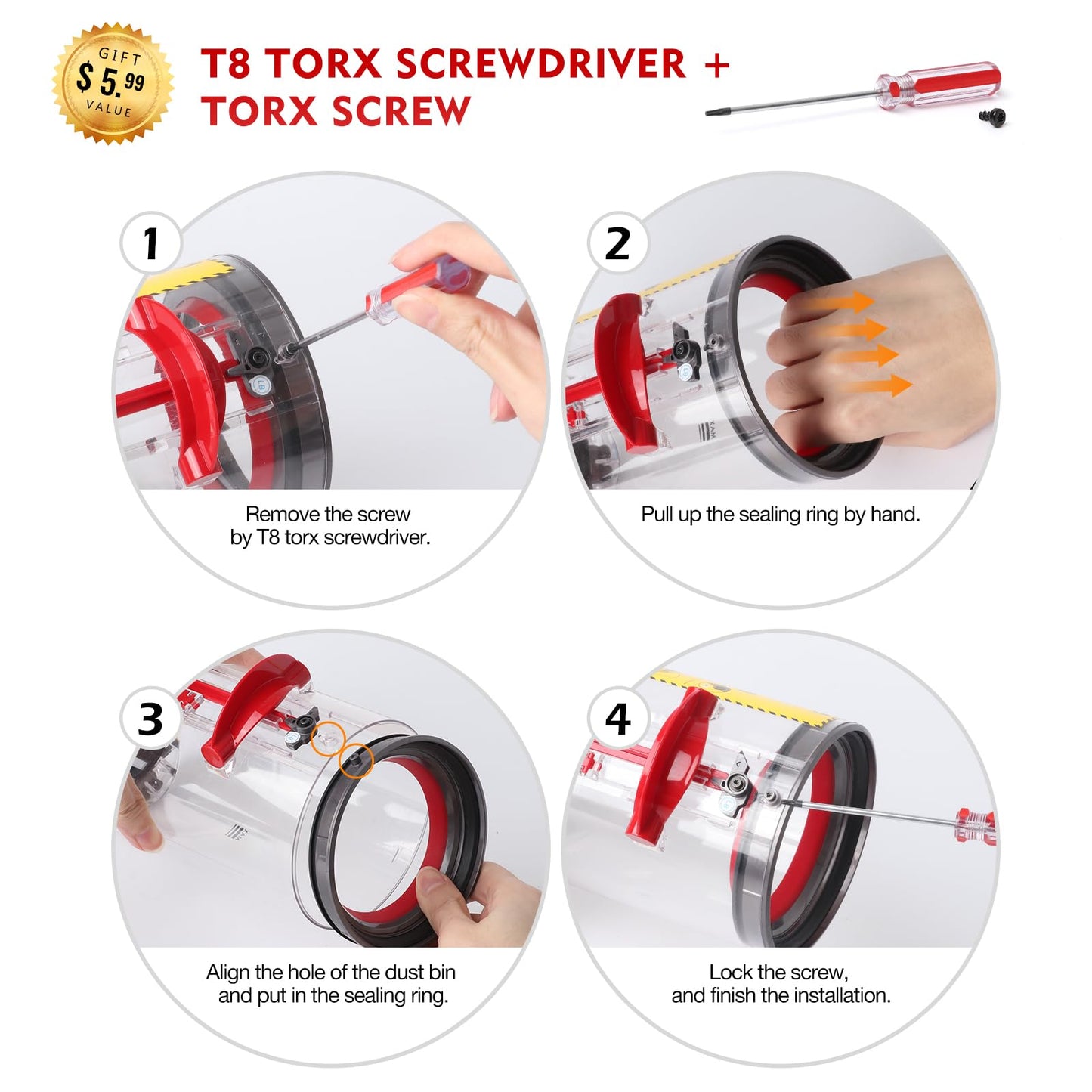 GIFT
$ 5.99
VALUE

T8 TORX SCREWDRIVER + TORX SCREW

1
Remove the screw by T8 torx screwdriver.

2
Pull up the sealing ring by hand.

3
Align the hole of the dust bin and put in the sealing ring.

4
Lock the screw, and finish the installation.